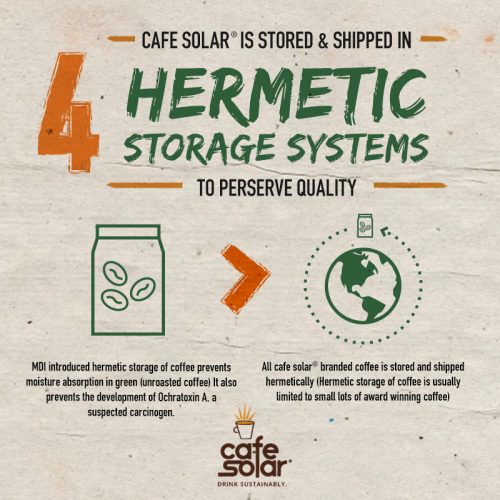 CAFE SOLAR® IS STORED & SHIPPED IN

4 HERMETIC STORAGE SYSTEMS

TO PERSERVE QUALITY

MDI introduced hermetic storage of coffee prevents moisture absorption in green (unroasted coffee) It also prevents the development of Ochratoxin A, a suspected carcinogen.

All cafe solar® branded coffee is stored and shipped hermetically (Hermetic storage of coffee is usually limited to small lots of award winning coffee)

cafe solar®

DRINK SUSTAINABLY.