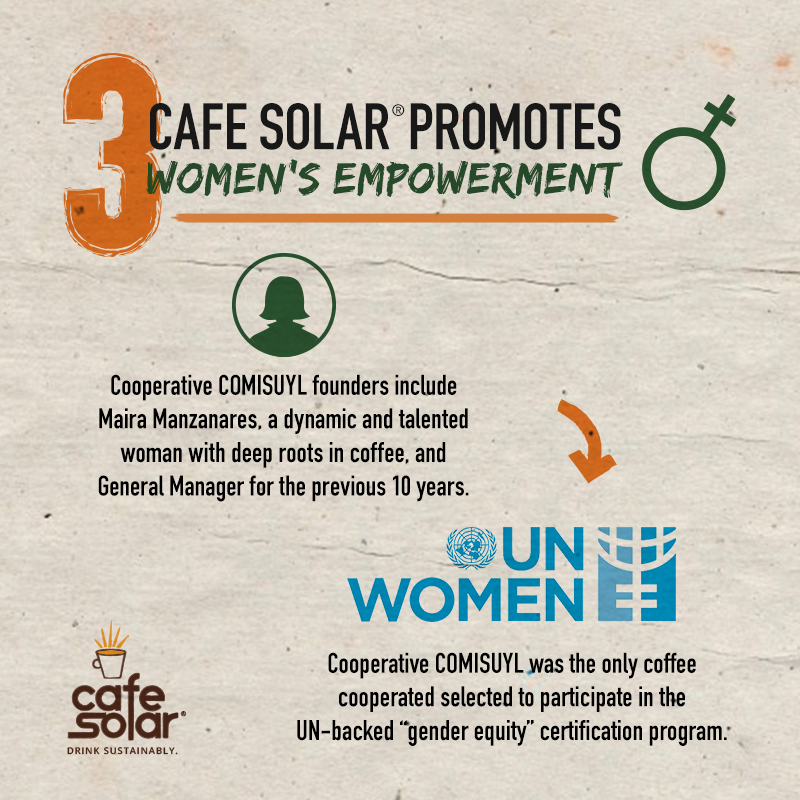 3 CAFE SOLAR® PROMOTES WOMEN'S EMPOWERMENT

Cooperative COMISUYL founders include Maira Manzanares, a dynamic and talented woman with deep roots in coffee, and General Manager for the previous 10 years.

UN WOMEN

Cooperative COMISUYL was the only coffee cooperated selected to participate in the UN-backed "gender equity" certification program.

cafe solar®
DRINK SUSTAINABLY.